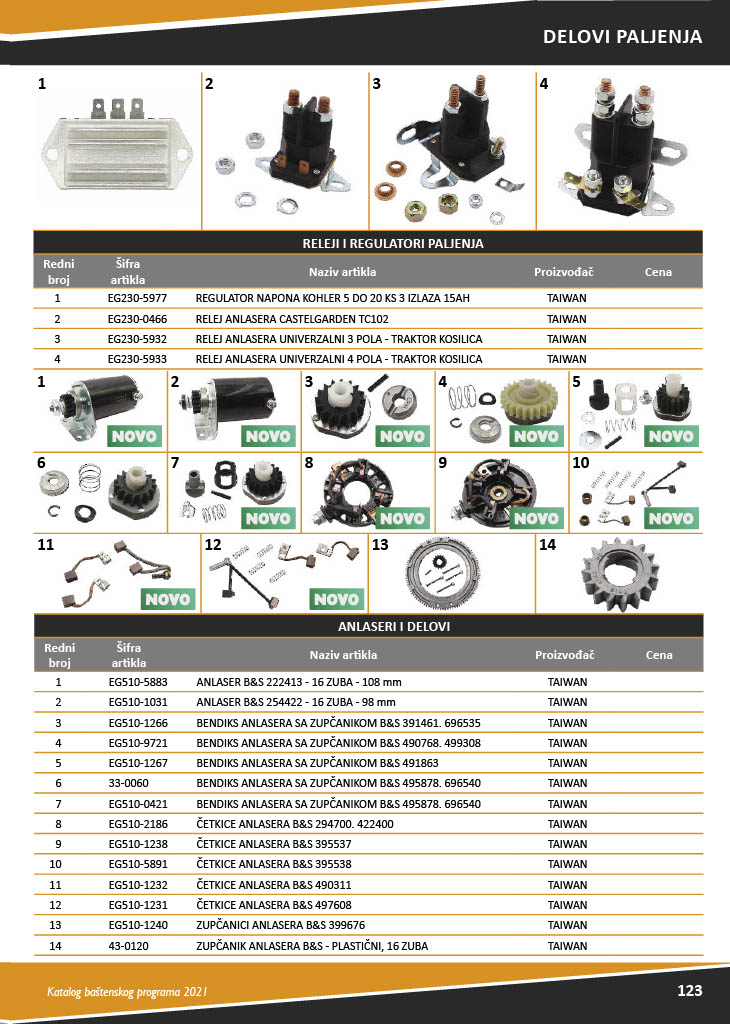 DELOVI PALJENJA

1 2 3 4

RELEJI I REGULATORI PALJENJA

| Redni broj | Šifra artikla | Naziv artikla | Proizvođač | Cena |
|---|---|---|---|---|
| 1 | EG230-5977 | REGULATOR NAPONA KOHLER 5 DO 20 KS 3 IZLAZA 15AH | TAIWAN | |
| 2 | EG230-0466 | RELEJ ANLASERA CASTELGARDEN TC102 | TAIWAN | |
| 3 | EG230-5932 | RELEJ ANLASERA UNIVERZALNI 3 POLA - TRAKTOR KOSILICA | TAIWAN | |
| 4 | EG230-5933 | RELEJ ANLASERA UNIVERZALNI 4 POLA - TRAKTOR KOSILICA | TAIWAN | |

1 NOVO 2 NOVO 3 NOVO 4 NOVO 5 NOVO

6 7 NOVO 8 NOVO 9 NOVO 10 NOVO

11 NOVO 12 NOVO 13 14

ANLASERI I DELOVI

| Redni broj | Šifra artikla | Naziv artikla | Proizvođač | Cena |
|---|---|---|---|---|
| 1 | EG510-5883 | ANLASER B&S 222413 - 16 ZUBA - 108 mm | TAIWAN | |
| 2 | EG510-1031 | ANLASER B&S 254422 - 16 ZUBA - 98 mm | TAIWAN | |
| 3 | EG510-1266 | BENDIKS ANLASERA SA ZUPČANIKOM B&S 391461. 696535 | TAIWAN | |
| 4 | EG510-9721 | BENDIKS ANLASERA SA ZUPČANIKOM B&S 490768. 499308 | TAIWAN | |
| 5 | EG510-1267 | BENDIKS ANLASERA SA ZUPČANIKOM B&S 491863 | TAIWAN | |
| 6 | 33-0060 | BENDIKS ANLASERA SA ZUPČANIKOM B&S 495878. 696540 | TAIWAN | |
| 7 | EG510-0421 | BENDIKS ANLASERA SA ZUPČANIKOM B&S 495878. 696540 | TAIWAN | |
| 8 | EG510-2186 | ČETKICE ANLASERA B&S 294700. 422400 | TAIWAN | |
| 9 | EG510-1238 | ČETKICE ANLASERA B&S 395537 | TAIWAN | |
| 10 | EG510-5891 | ČETKICE ANLASERA B&S 395538 | TAIWAN | |
| 11 | EG510-1232 | ČETKICE ANLASERA B&S 490311 | TAIWAN | |
| 12 | EG510-1231 | ČETKICE ANLASERA B&S 497608 | TAIWAN | |
| 13 | EG510-1240 | ZUPČANICI ANLASERA B&S 399676 | TAIWAN | |
| 14 | 43-0120 | ZUPČANIK ANLASERA B&S - PLASTIČNI, 16 ZUBA | TAIWAN | |

Katalog baštenskog programa 2021

123